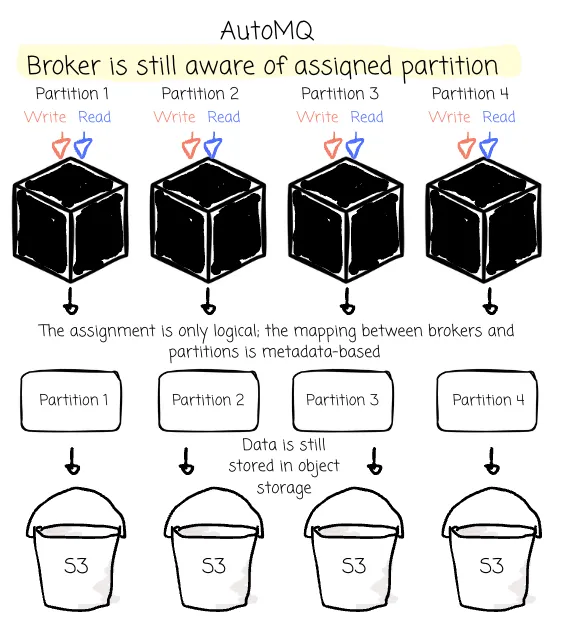 AutoMQ

Broker is still aware of assigned partition

Partition 1
Write Read

Partition 2
Write Read

Partition 3
Write Read

Partition 4
Write Read

The assignment is only logical; the mapping between brokers and partitions is metadata-based

Partition 1

Partition 2

Partition 3

Partition 4

Data is still stored in object storage

S3

S3

S3

S3